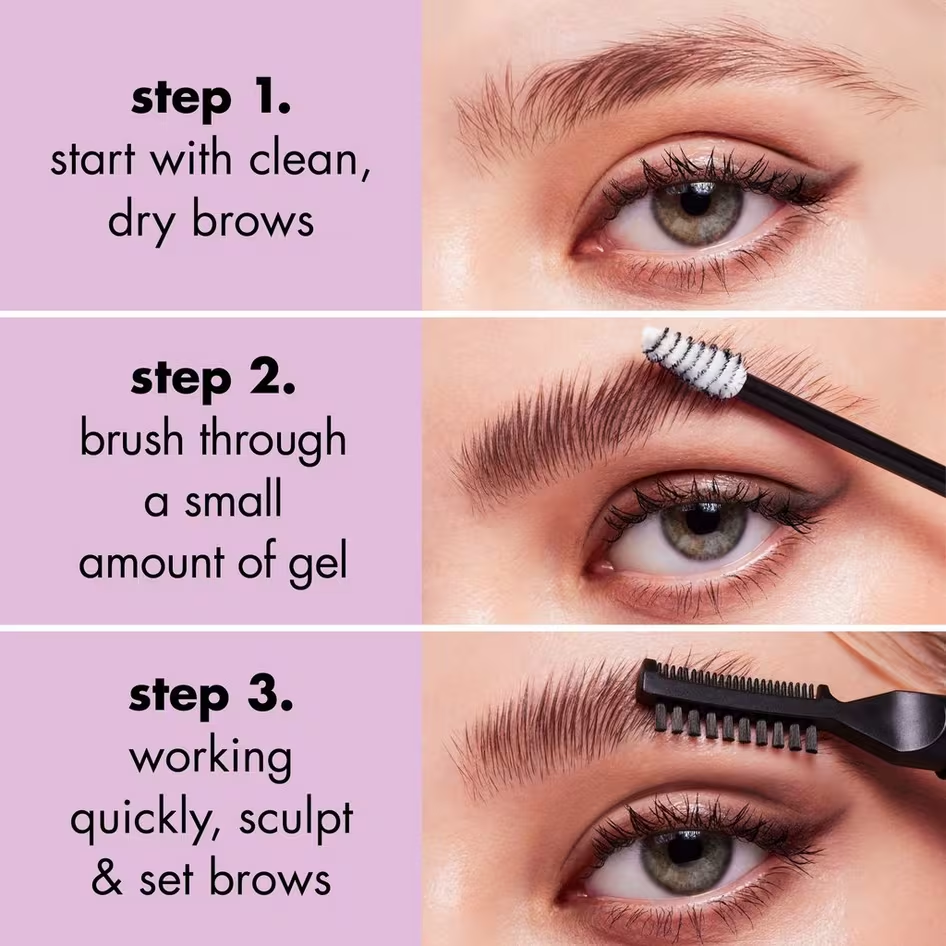 step 1.
start with clean, dry brows

step 2.
brush through a small amount of gel

step 3.
working quickly, sculpt & set brows